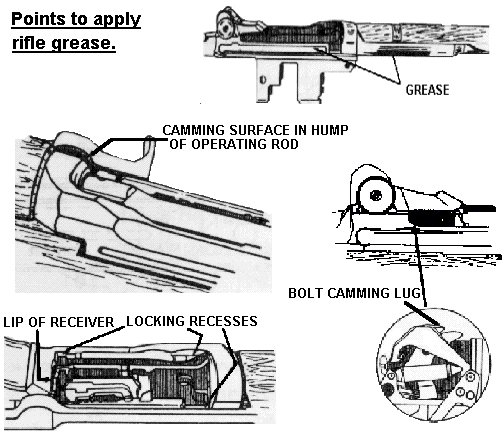 Points to apply rifle grease.

GREASE

CAMMING SURFACE IN HUMP OF OPERATING ROD

BOLT CAMMING LUG

LIP OF RECEIVER

LOCKING RECESSES